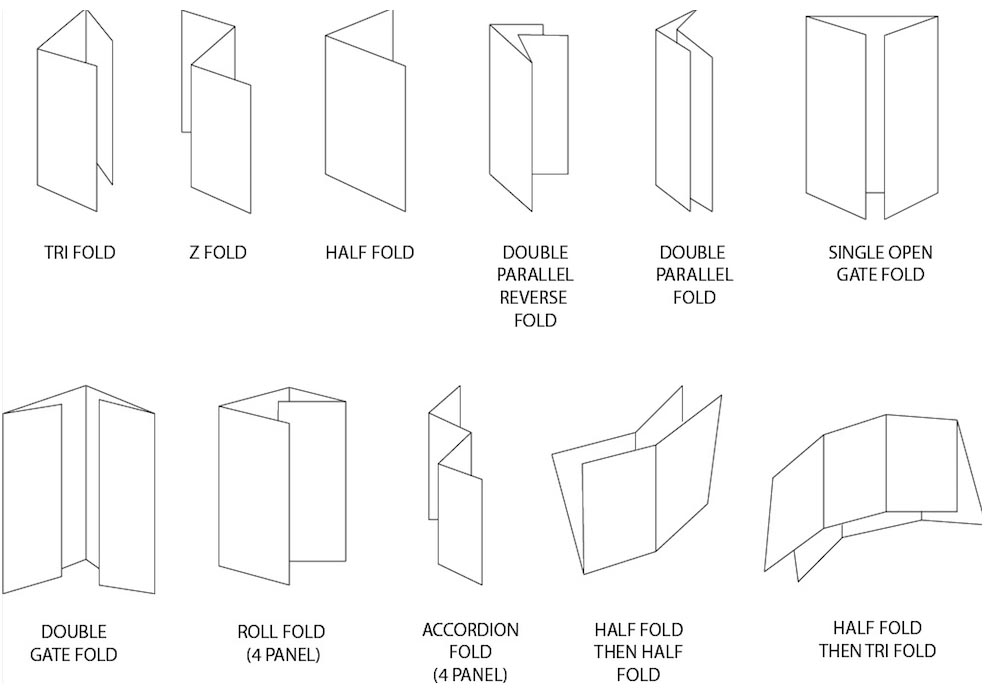 TRI FOLD

Z FOLD

HALF FOLD

DOUBLE PARALLEL REVERSE FOLD

DOUBLE PARALLEL FOLD

SINGLE OPEN GATE FOLD

DOUBLE GATE FOLD

ROLL FOLD (4 PANEL)

ACCORDION FOLD (4 PANEL)

HALF FOLD THEN HALF FOLD

HALF FOLD THEN TRI FOLD